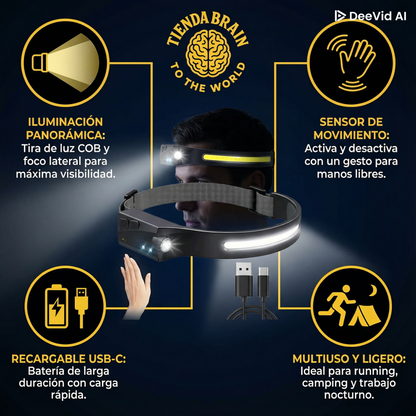 DeeVid AI

TIENDA BRAIN
TO THE WORLD

ILUMINACIÓN PANORÁMICA:
Tira de luz COB y foco lateral para máxima visibilidad.

SENSOR DE MOVIMIENTO:
Activa y desactiva con un gesto para manos libres.

RECARGABLE USB-C:
Batería de larga duración con carga rápida.

MULTIUSO Y LIGERO:
Ideal para running, camping y trabajo nocturno.